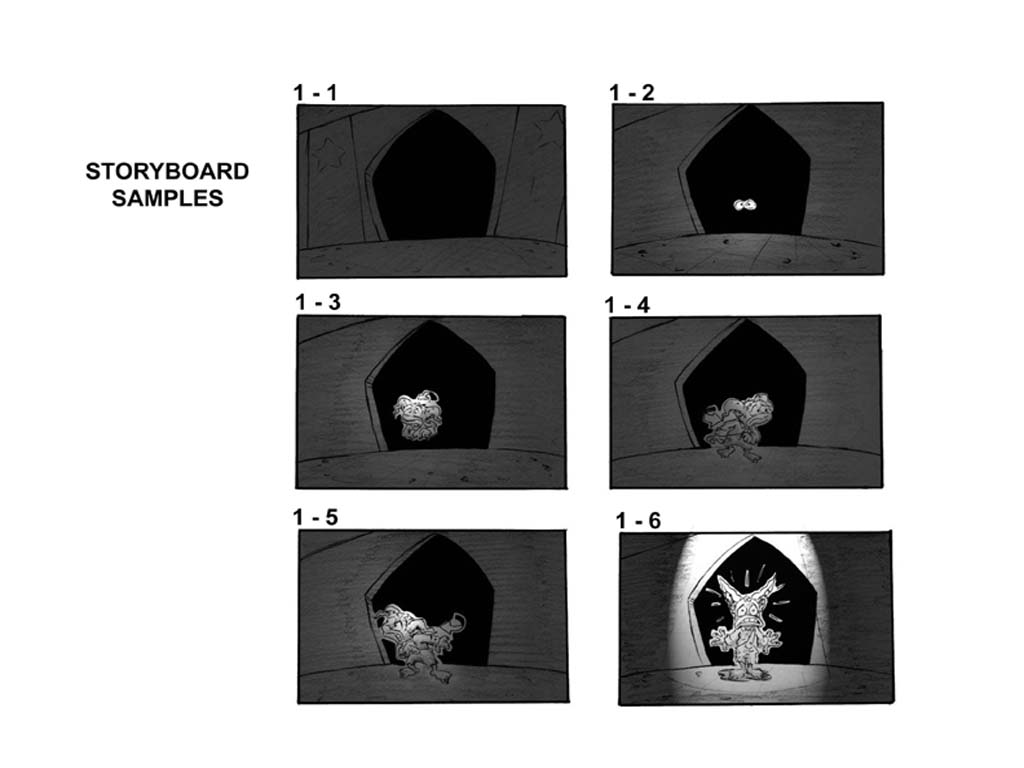 STORYBOARD SAMPLES

1 - 1

1 - 2

1 - 3

1 - 4

1 - 5

1 - 6