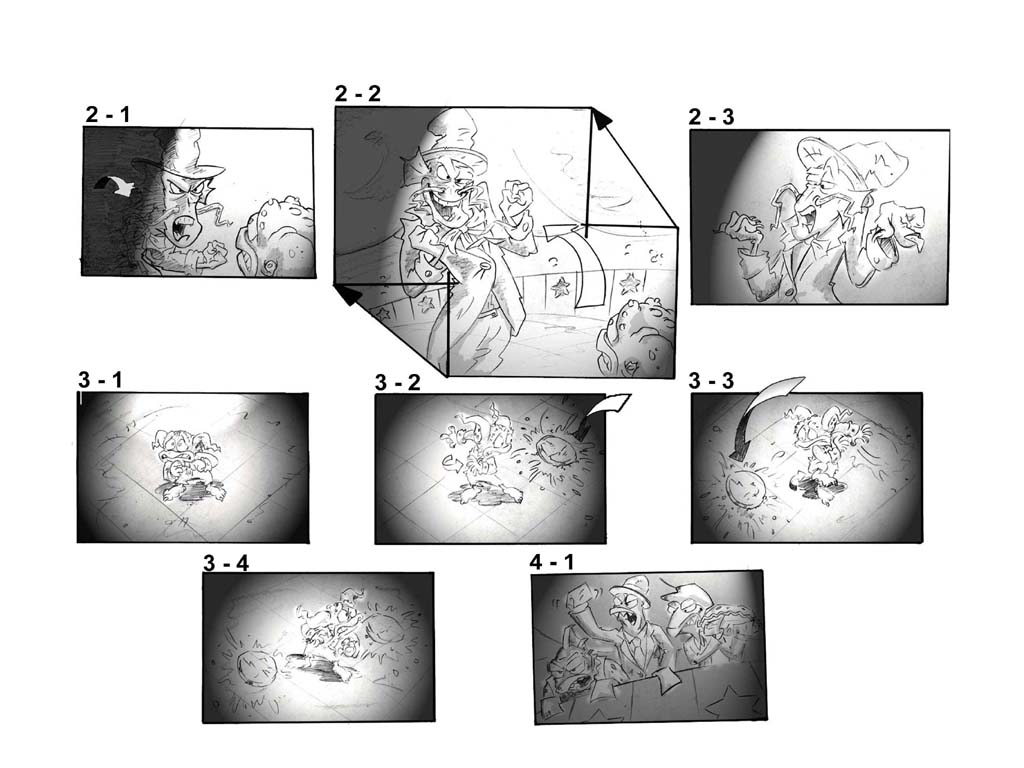 2 - 1

2 - 2

2 - 3

3 - 1

3 - 2

3 - 3

3 - 4

4 - 1